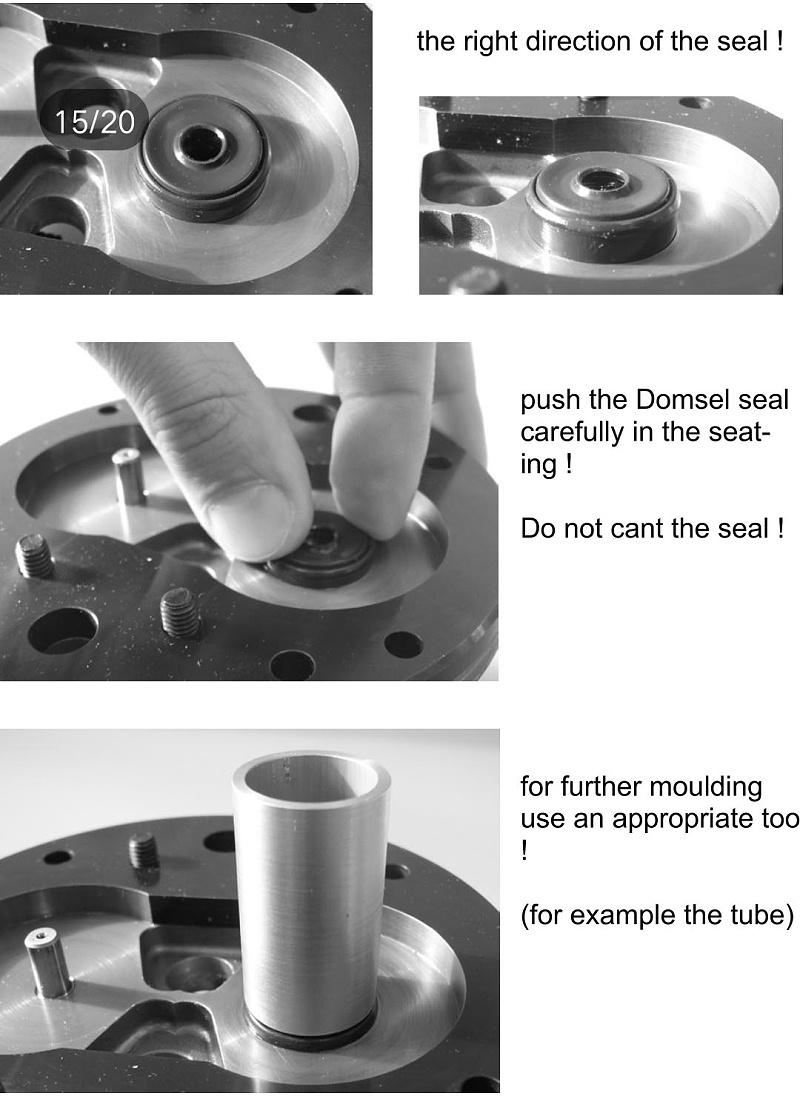 15/20

the right direction of the seal !

push the Domsel seal carefully in the seating !

Do not cant the seal !

for further moulding use an appropriate too !

(for example the tube)